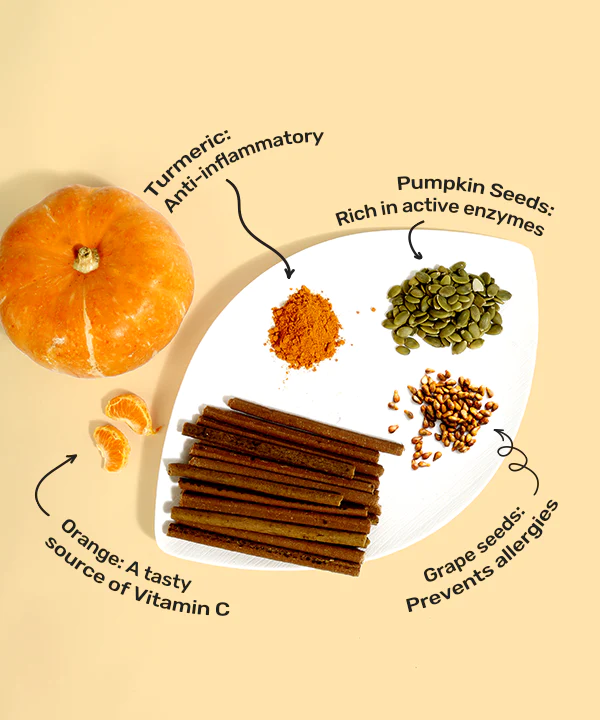 Turmeric:
Anti-inflammatory

Pumpkin Seeds:
Rich in active enzymes

Orange: A tasty
source of Vitamin C

Grape seeds:
Prevents allergies